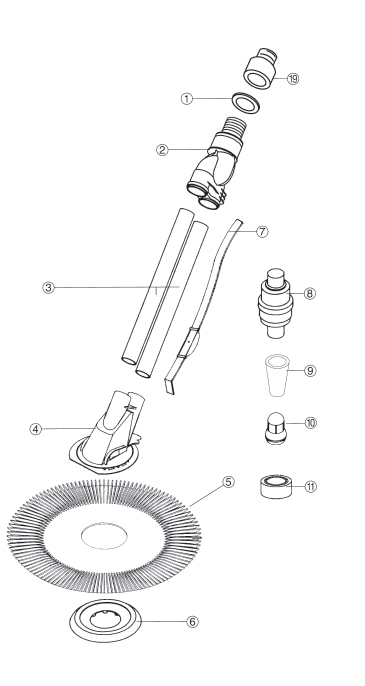 19
1
2
7
3
8
9
4
10
5
11
6